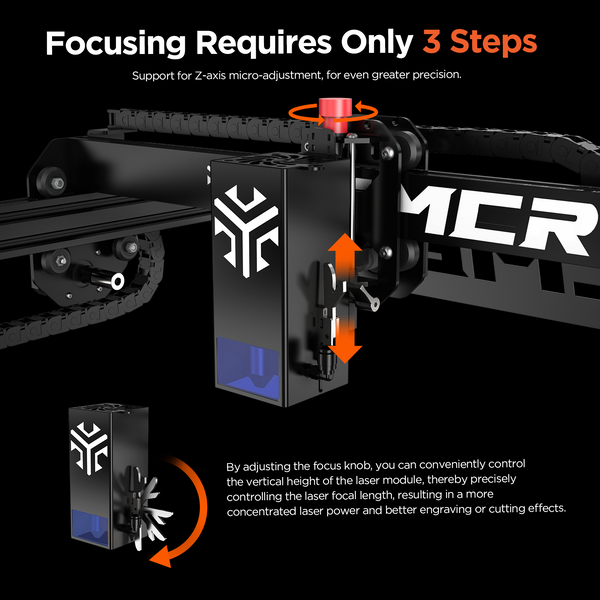 Focusing Requires Only 3 Steps

Support for Z-axis micro-adjustment, for even greater precision.

MCR

By adjusting the focus knob, you can conveniently control the vertical height of the laser module, thereby precisely controlling the laser focal length, resulting in a more concentrated laser power and better engraving or cutting effects.